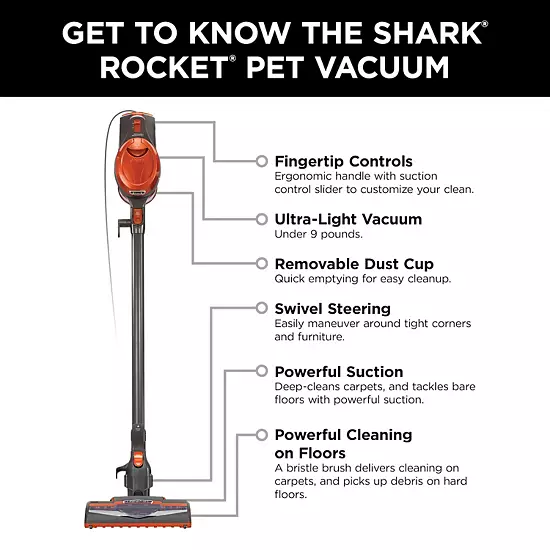 GET TO KNOW THE SHARK® ROCKET® PET VACUUM

Fingertip Controls
Ergonomic handle with suction control slider to customize your clean.

Ultra-Light Vacuum
Under 9 pounds.

Removable Dust Cup
Quick emptying for easy cleanup.

Swivel Steering
Easily maneuver around tight corners and furniture.

Powerful Suction
Deep-cleans carpets, and tackles bare floors with powerful suction.

Powerful Cleaning on Floors
A bristle brush delivers cleaning on carpets, and picks up debris on hard floors.